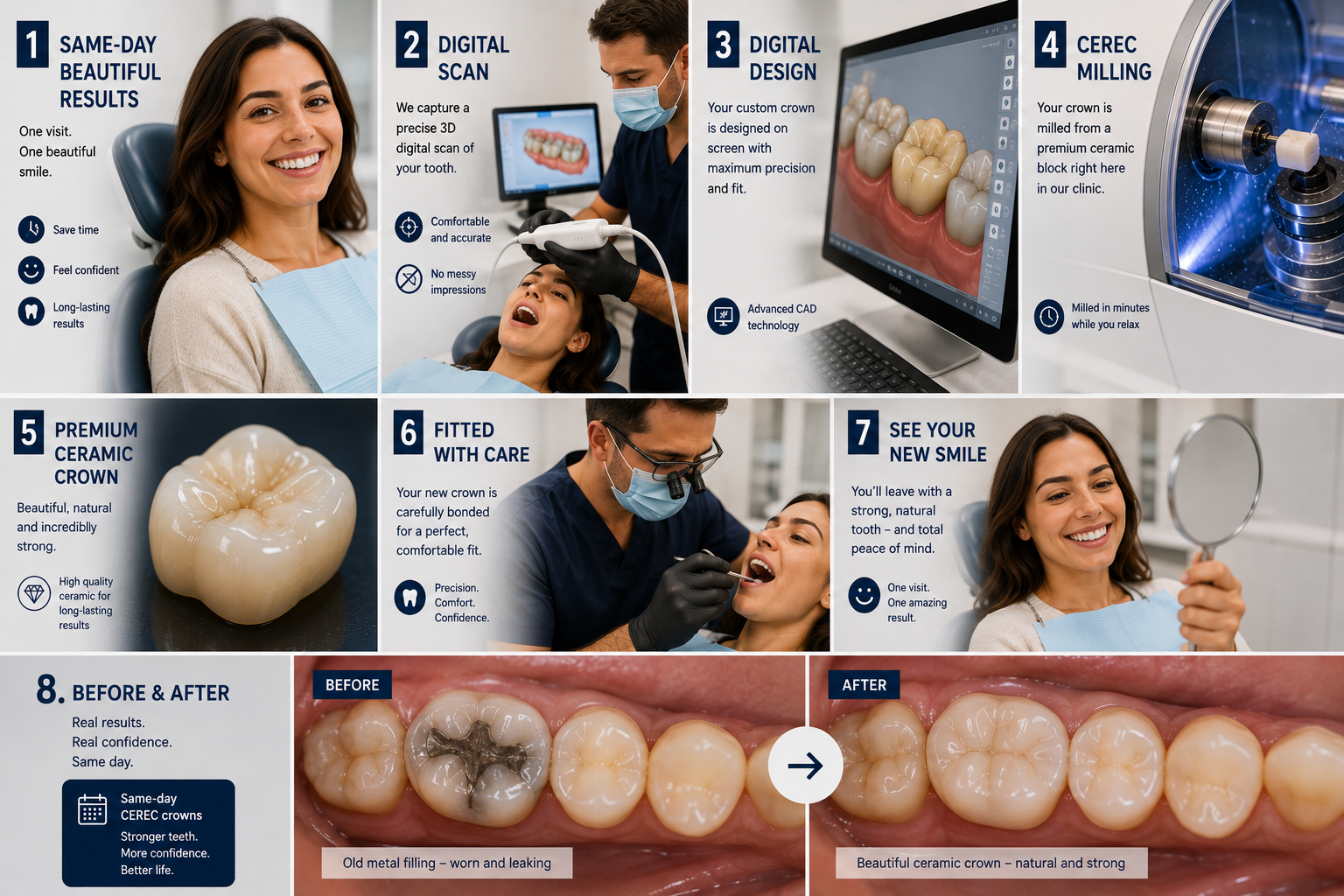 1 SAME-DAY BEAUTIFUL RESULTS

One visit. One beautiful smile.

Save time

Feel confident

Long-lasting results

2 DIGITAL SCAN

We capture a precise 3D digital scan of your tooth.

Comfortable and accurate

No messy impressions

3 DIGITAL DESIGN

Your custom crown is designed on screen with maximum precision and fit.

Advanced CAD technology

4 CEREC MILLING

Your crown is milled from a premium ceramic block right here in our clinic.

Milled in minutes while you relax

5 PREMIUM CERAMIC CROWN

Beautiful, natural and incredibly strong.

High quality ceramic for long-lasting results

6 FITTED WITH CARE

Your new crown is carefully bonded for a perfect, comfortable fit.

Precision. Comfort. Confidence.

7 SEE YOUR NEW SMILE

You'll leave with a strong, natural tooth – and total peace of mind.

One visit. One amazing result.

8. BEFORE & AFTER

Real results. Real confidence. Same day.

Same-day CEREC crowns

Stronger teeth. More confidence. Better life.

BEFORE

Old metal filling – worn and leaking

AFTER

Beautiful ceramic crown – natural and strong